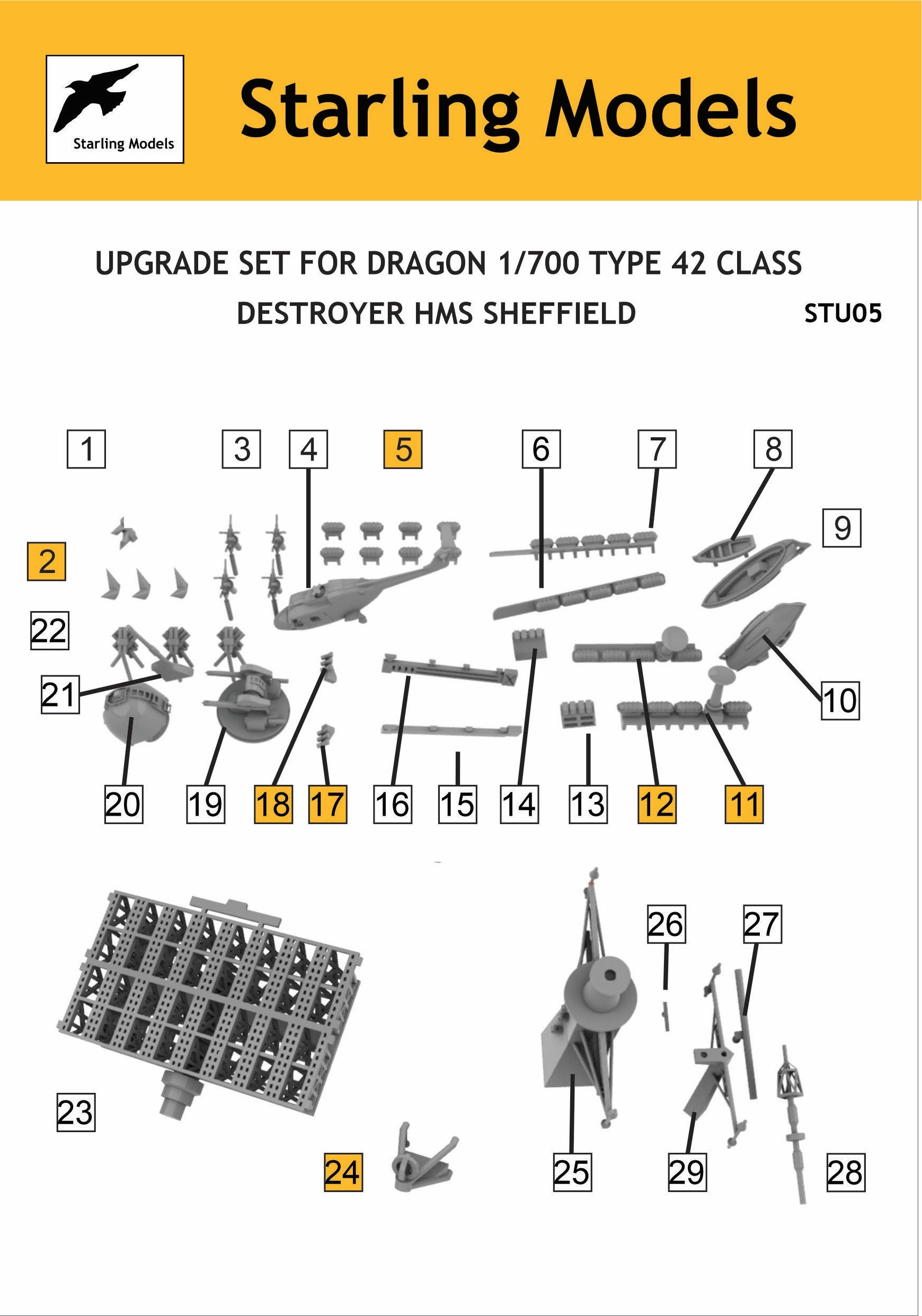 Starling Models

Starling Models

UPGRADE SET FOR DRAGON 1/700 TYPE 42 CLASS
DESTROYER HMS SHEFFIELD

STU05

1
3
4
5
6
7
8
9
2
22
21
10
20
19
18
17
16
15
14
13
12
11

26
27
23
24
25
29
28