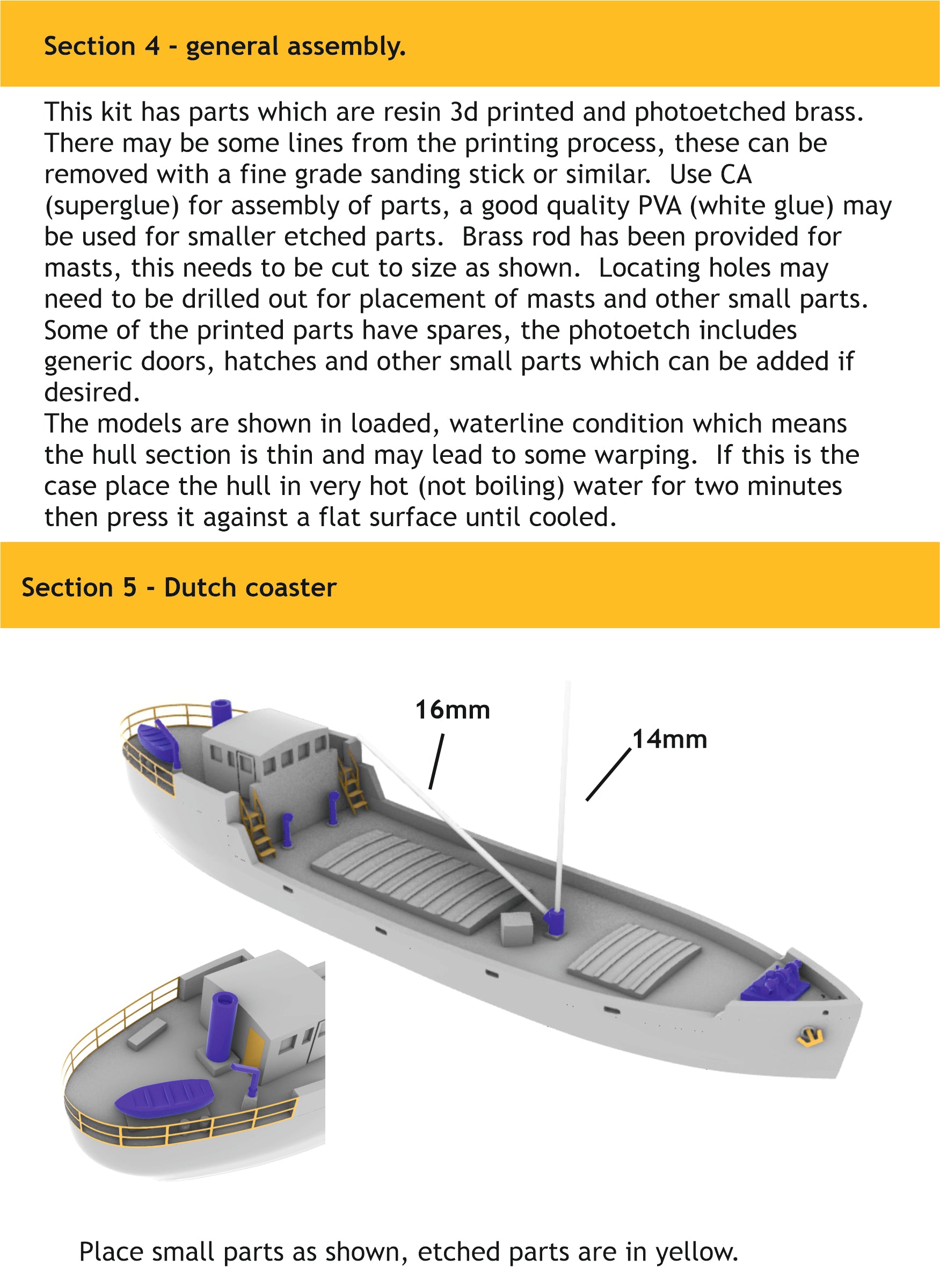 Section 4 - general assembly.

This kit has parts which are resin 3d printed and photoetched brass. There may be some lines from the printing process, these can be removed with a fine grade sanding stick or similar. Use CA (superglue) for assembly of parts, a good quality PVA (white glue) may be used for smaller etched parts. Brass rod has been provided for masts, this needs to be cut to size as shown. Locating holes may need to be drilled out for placement of masts and other small parts. Some of the printed parts have spares, the photoetch includes generic doors, hatches and other small parts which can be added if desired.
The models are shown in loaded, waterline condition which means the hull section is thin and may lead to some warping. If this is the case place the hull in very hot (not boiling) water for two minutes then press it against a flat surface until cooled.

Section 5 - Dutch coaster

16mm

14mm

Place small parts as shown, etched parts are in yellow.