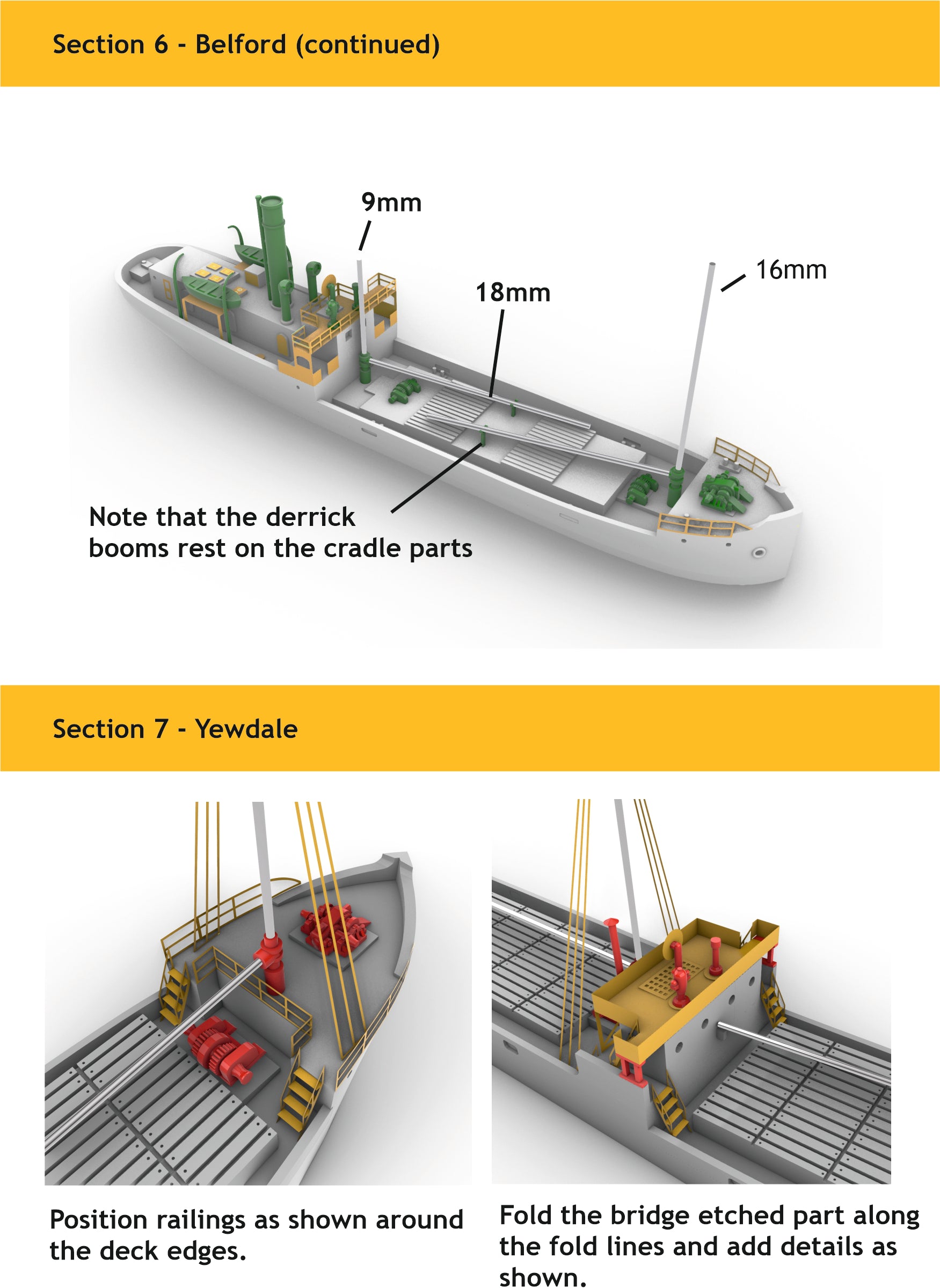 Section 6 - Belford (continued)

9mm

18mm

16mm

Note that the derrick booms rest on the cradle parts

Section 7 - Yewdale

Position railings as shown around the deck edges.

Fold the bridge etched part along the fold lines and add details as shown.