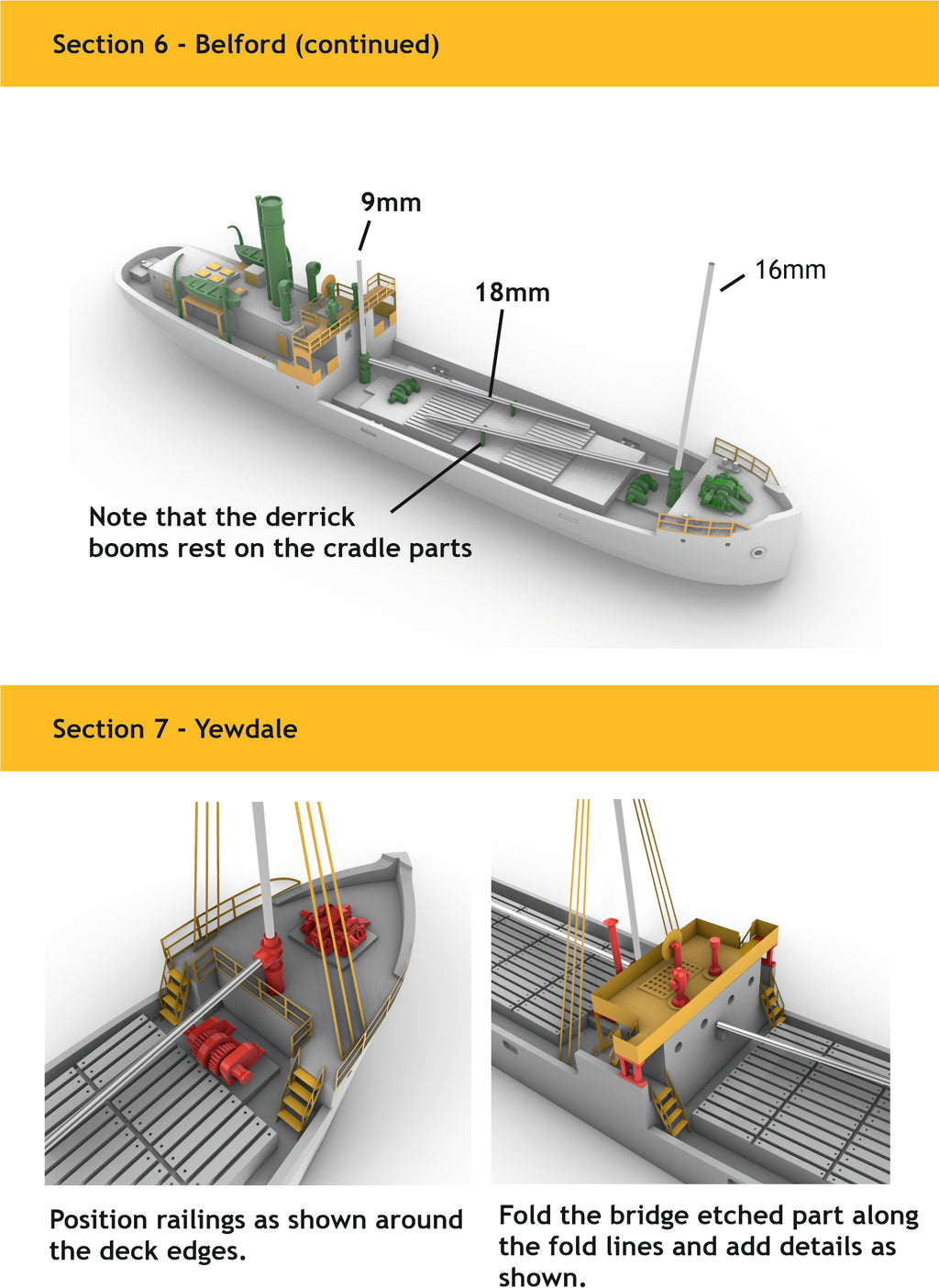 Section 6 - Belford (continued)

9mm

18mm

16mm

Note that the derrick booms rest on the cradle parts

Section 7 - Yewdale

Position railings as shown around the deck edges.

Fold the bridge etched part along the fold lines and add details as shown.