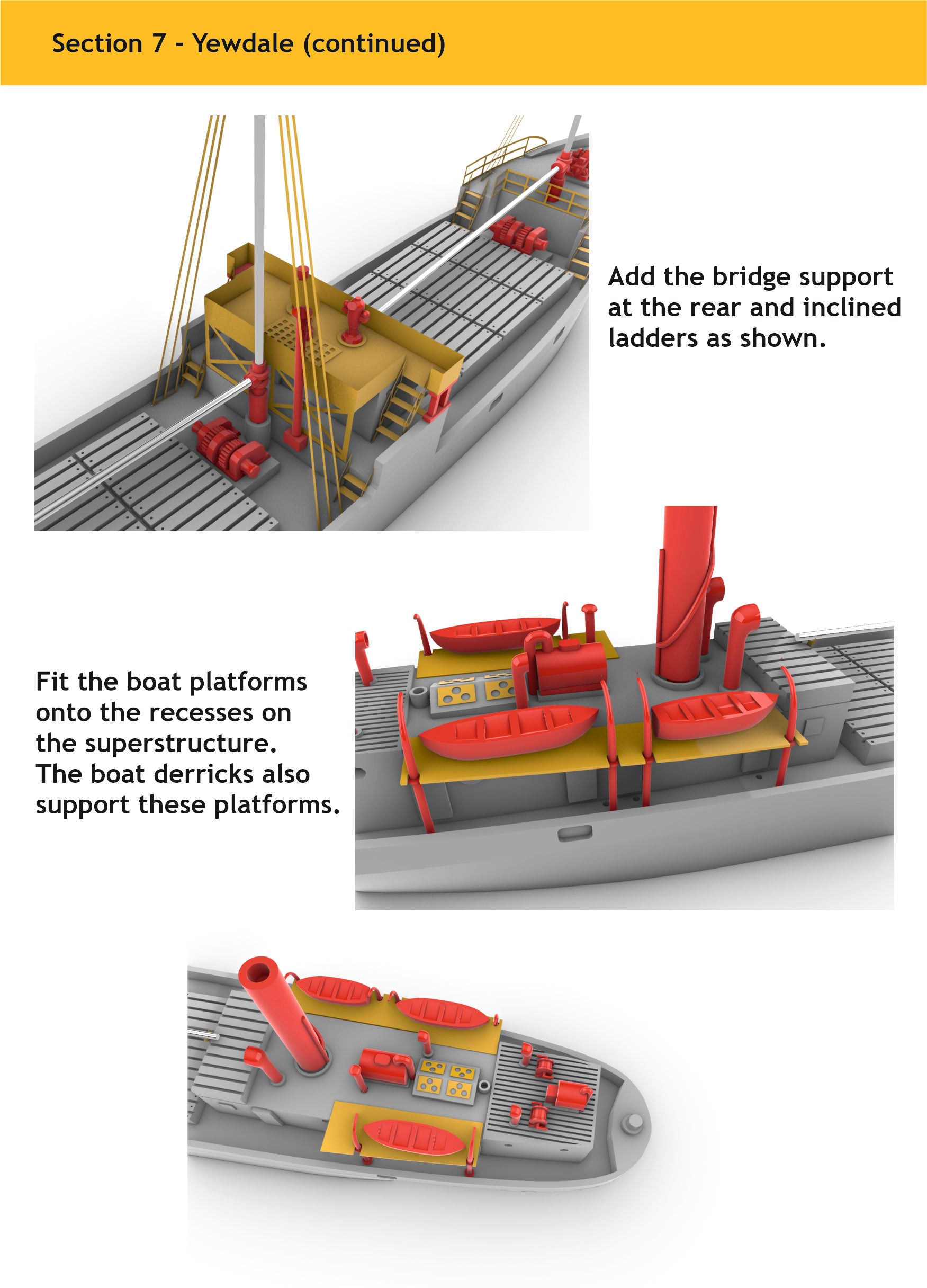 Section 7 - Yewdale (continued)

Add the bridge support at the rear and inclined ladders as shown.

Fit the boat platforms onto the recesses on the superstructure. The boat derricks also support these platforms.