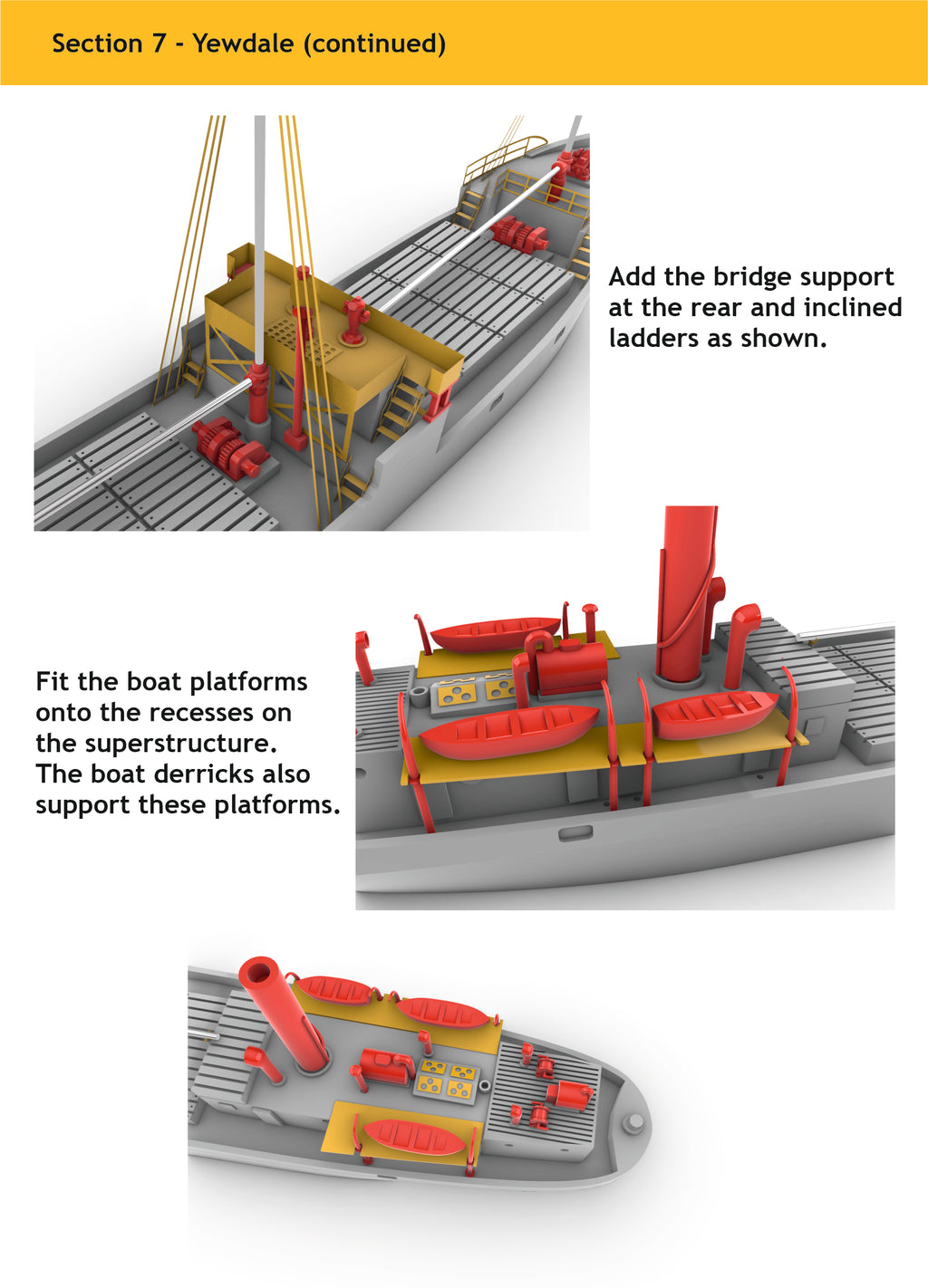 Section 7 - Yewdale (continued)

Add the bridge support at the rear and inclined ladders as shown.

Fit the boat platforms onto the recesses on the superstructure. The boat derricks also support these platforms.