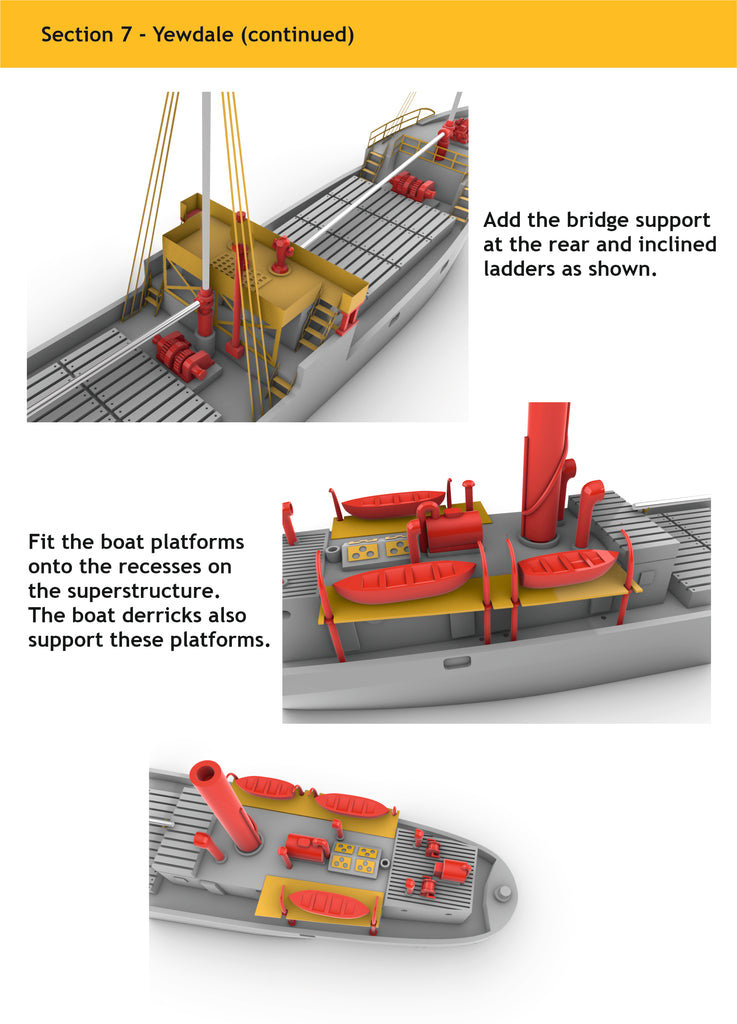 Section 7 - Yewdale (continued)

Add the bridge support at the rear and inclined ladders as shown.

Fit the boat platforms onto the recesses on the superstructure. The boat derricks also support these platforms.